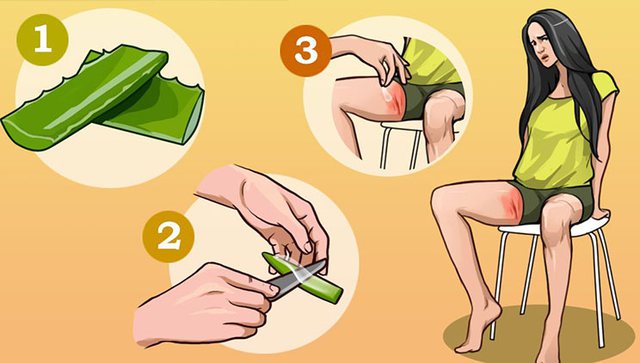 1

3

2